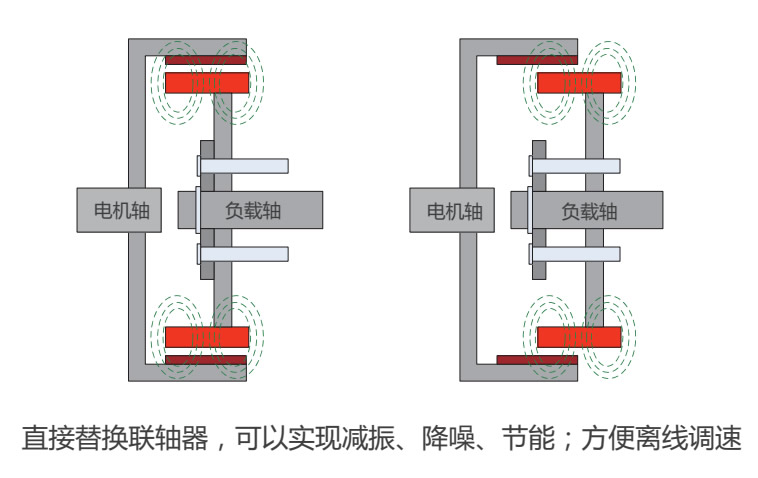 电机轴

负载轴

电机轴

负载轴

直接替换联轴器，可以实现减振、降噪、节能；方便离线调速